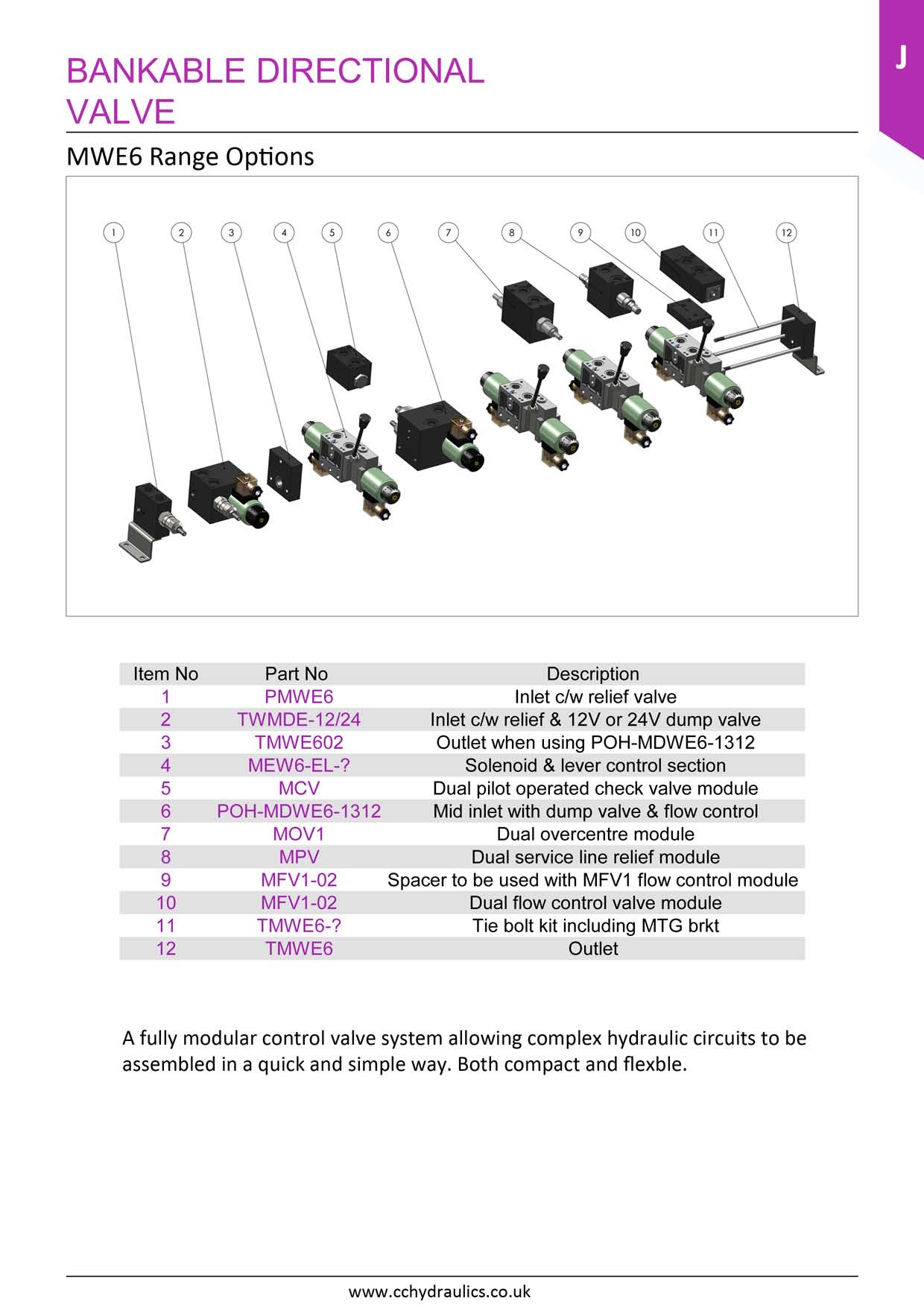 J

BANKABLE DIRECTIONAL VALVE

MWE6 Range Options

1 2 3 4 5 6 7 8 9 10 11 12

| Item No | Part No | Description |
|---|---|---|
| 1 | PMWE6 | Inlet c/w relief valve |
| 2 | TWMDE-12/24 | Inlet c/w relief & 12V or 24V dump valve |
| 3 | TMWE602 | Outlet when using POH-MDWE6-1312 |
| 4 | MEW6-EL-? | Solenoid & lever control section |
| 5 | MCV | Dual pilot operated check valve module |
| 6 | POH-MDWE6-1312 | Mid inlet with dump valve & flow control |
| 7 | MOV1 | Dual overcentre module |
| 8 | MPV | Dual service line relief module |
| 9 | MFV1-02 | Spacer to be used with MFV1 flow control module |
| 10 | MFV1-02 | Dual flow control valve module |
| 11 | TMWE6-? | Tie bolt kit including MTG brkt |
| 12 | TMWE6 | Outlet |

A fully modular control valve system allowing complex hydraulic circuits to be assembled in a quick and simple way. Both compact and flexble.

www.cchydraulics.co.uk