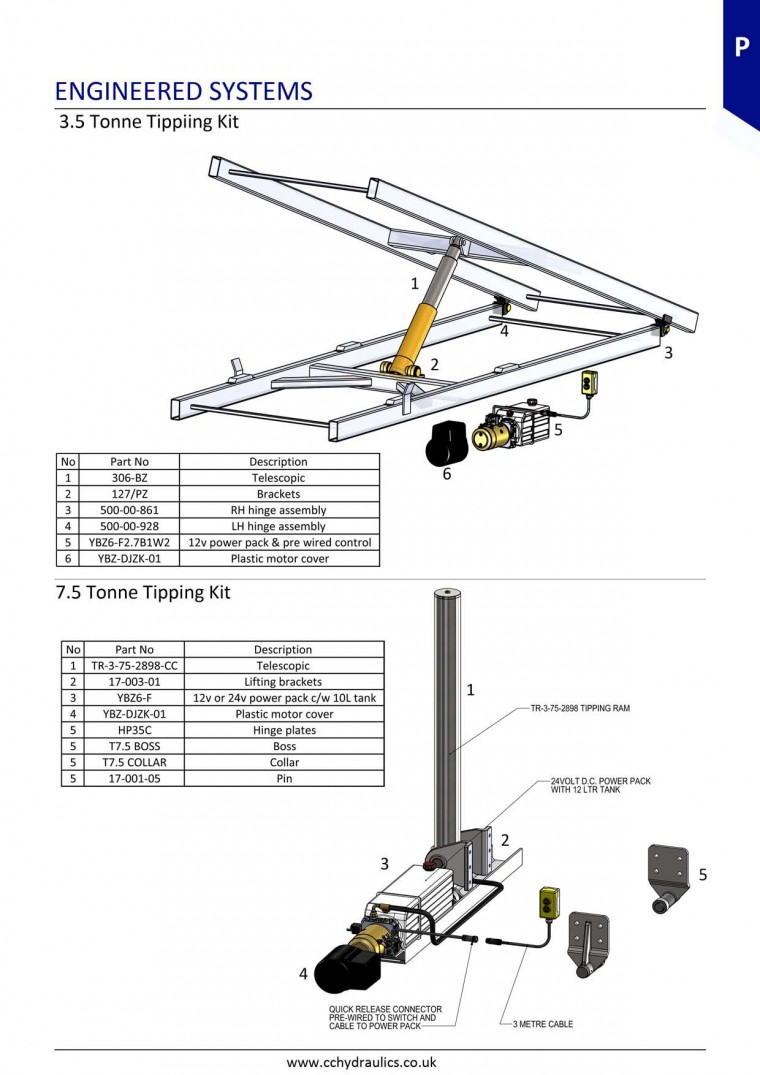 P

ENGINEERED SYSTEMS

3.5 Tonne Tippiing Kit

1
4
3
2
5
6

| No | Part No | Description |
|---|---|---|
| 1 | 306-BZ | Telescopic |
| 2 | 127/PZ | Brackets |
| 3 | 500-00-861 | RH hinge assembly |
| 4 | 500-00-928 | LH hinge assembly |
| 5 | YBZ6-F2.7B1W2 | 12v power pack & pre wired control |
| 6 | YBZ-DJZK-01 | Plastic motor cover |

7.5 Tonne Tipping Kit

| No | Part No | Description |
|---|---|---|
| 1 | TR-3-75-2898-CC | Telescopic |
| 2 | 17-003-01 | Lifting brackets |
| 3 | YBZ6-F | 12v or 24v power pack c/w 10L tank |
| 4 | YBZ-DJZK-01 | Plastic motor cover |
| 5 | HP35C | Hinge plates |
| 5 | T7.5 BOSS | Boss |
| 5 | T7.5 COLLAR | Collar |
| 5 | 17-001-05 | Pin |

1
TR-3-75-2898 TIPPING RAM
24VOLT D.C. POWER PACK WITH 12 LTR TANK
2
3
5
4
QUICK RELEASE CONNECTOR PRE-WIRED TO SWITCH AND CABLE TO POWER PACK
3 METRE CABLE

www.cchydraulics.co.uk