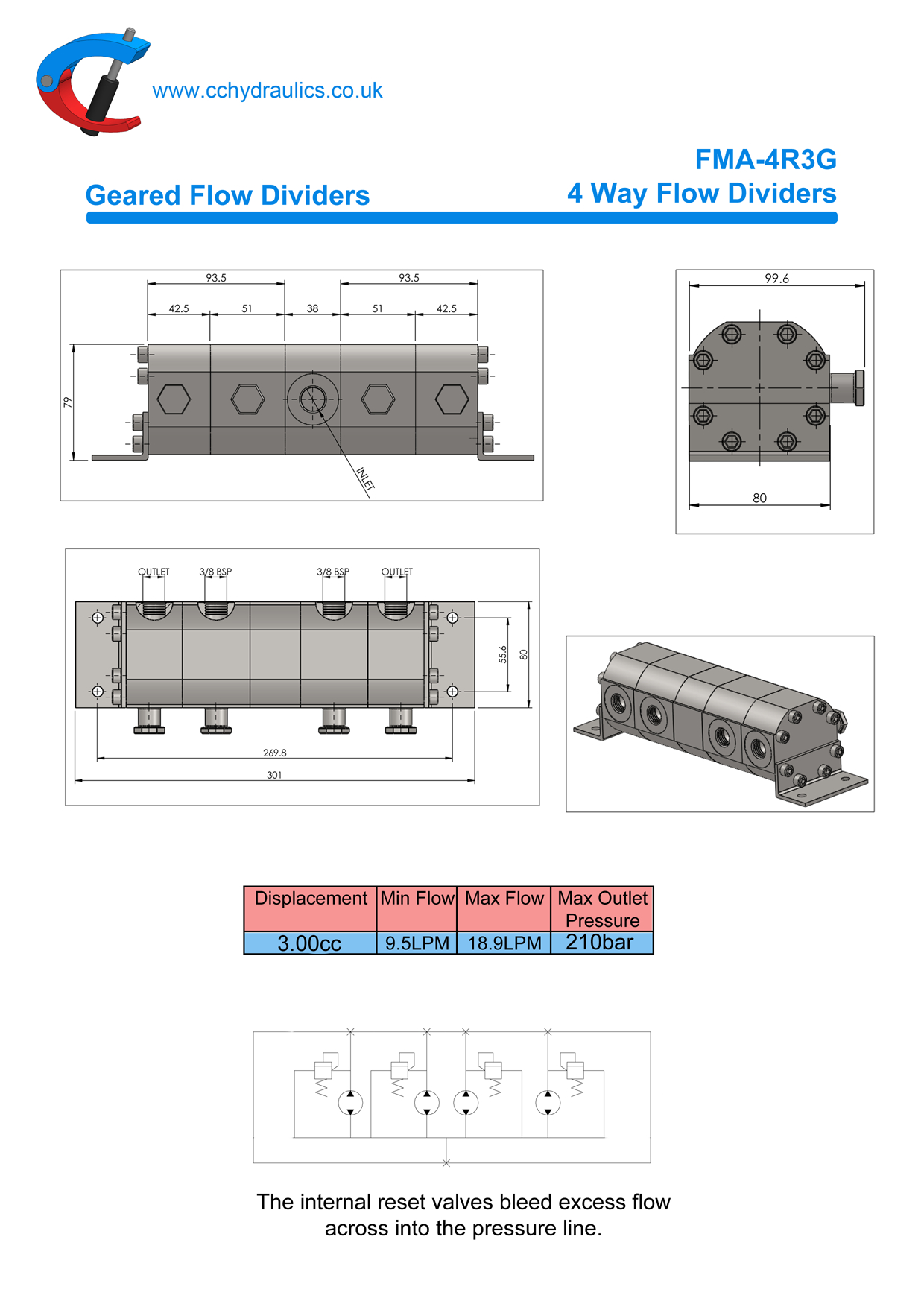 www.cchydraulics.co.uk

FMA-4R3G

Geared Flow Dividers

4 Way Flow Dividers

93.5

93.5

42.5

51

38

51

42.5

79

INLET

99.6

80

OUTLET

3/8 BSP

3/8 BSP

OUTLET

55.6

80

269.8

301

| Displacement | Min Flow | Max Flow | Max Outlet Pressure |
|---|---|---|---|
| 3.00cc | 9.5LPM | 18.9LPM | 210bar |

The internal reset valves bleed excess flow across into the pressure line.