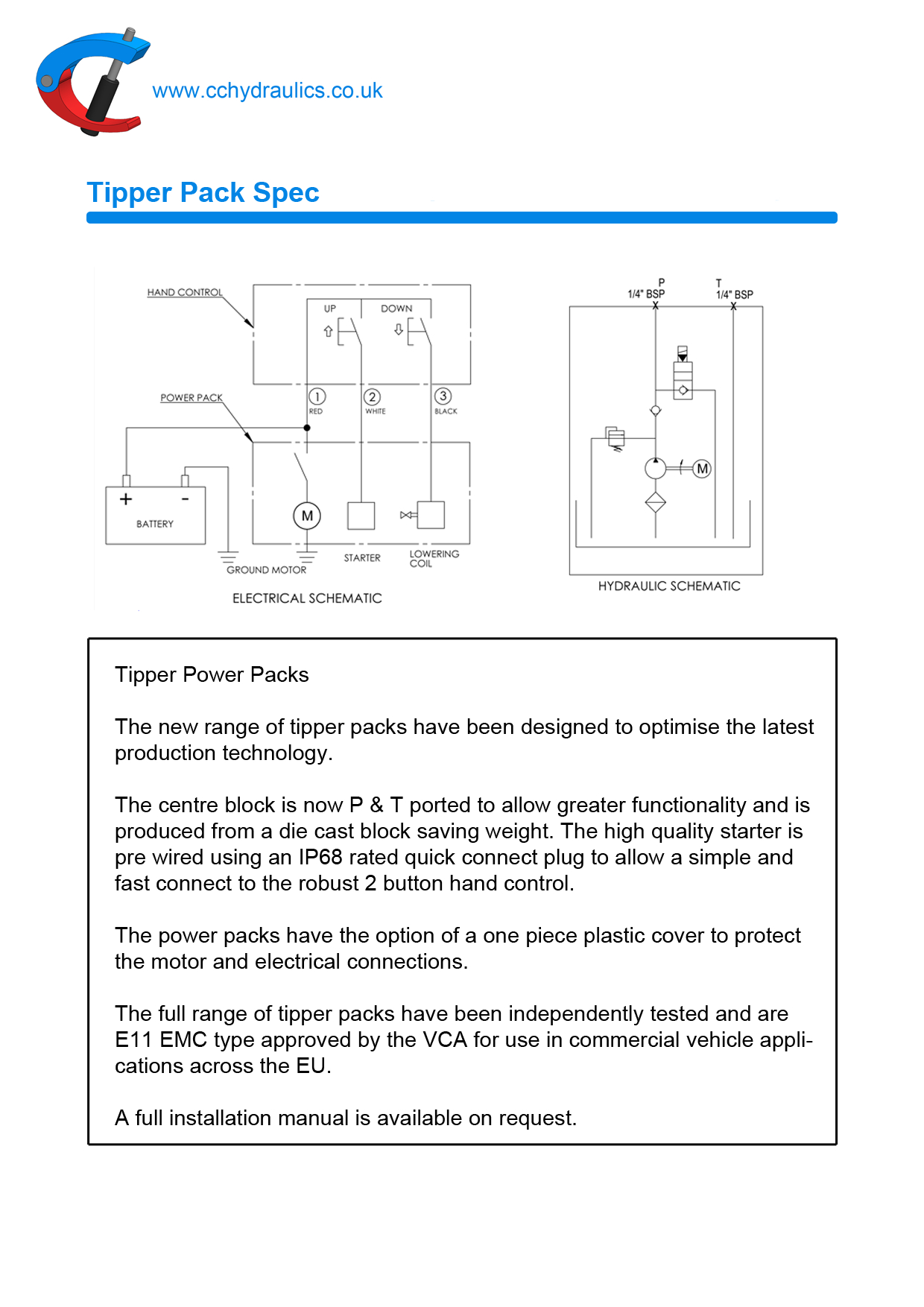 www.cchydraulics.co.uk

Tipper Pack Spec

HAND CONTROL
UP
DOWN
POWER PACK
1
RED
2
WHITE
3
BLACK
+
-
BATTERY
M
GROUND MOTOR
STARTER
LOWERING COIL
ELECTRICAL SCHEMATIC

P
1/4" BSP
T
1/4" BSP
M
HYDRAULIC SCHEMATIC

Tipper Power Packs

The new range of tipper packs have been designed to optimise the latest production technology.

The centre block is now P & T ported to allow greater functionality and is produced from a die cast block saving weight. The high quality starter is pre wired using an IP68 rated quick connect plug to allow a simple and fast connect to the robust 2 button hand control.

The power packs have the option of a one piece plastic cover to protect the motor and electrical connections.

The full range of tipper packs have been independently tested and are E11 EMC type approved by the VCA for use in commercial vehicle applications across the EU.

A full installation manual is available on request.